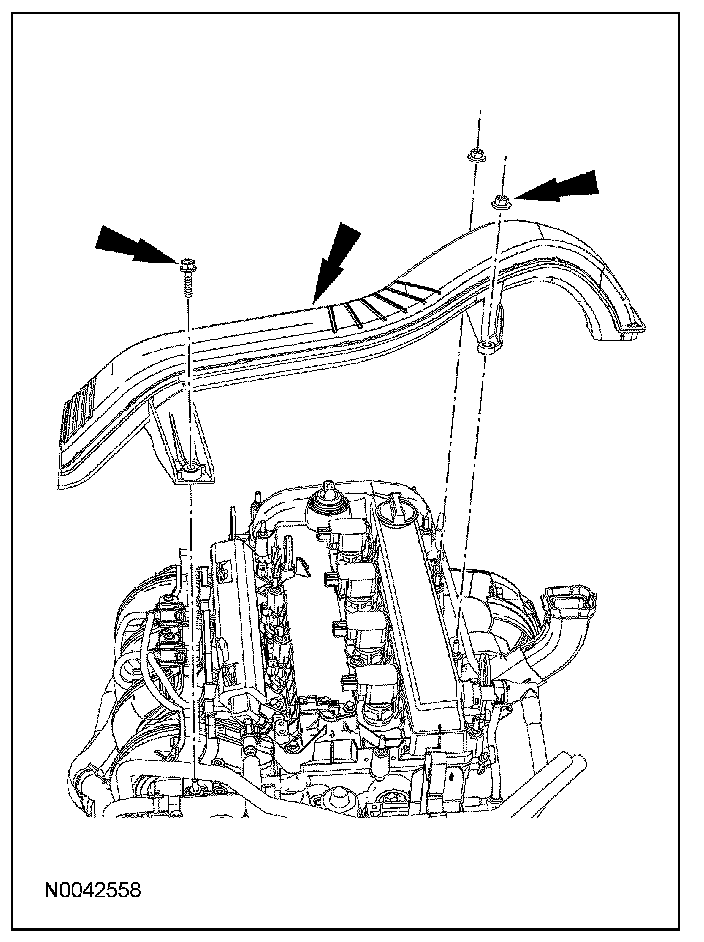 N0042558