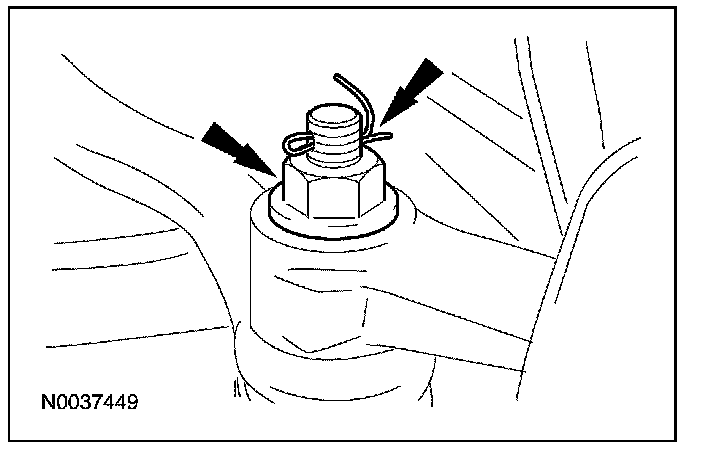 N0037449