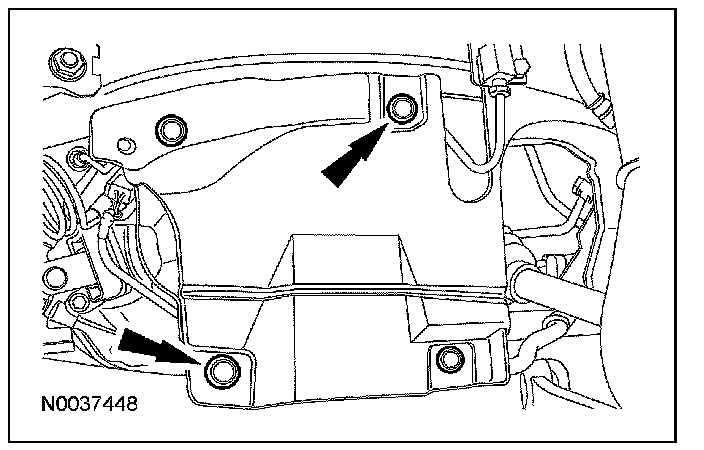 N0037448