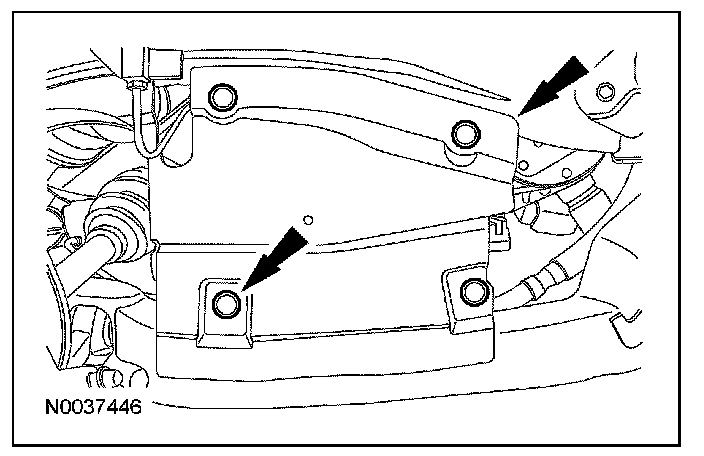 N0037446