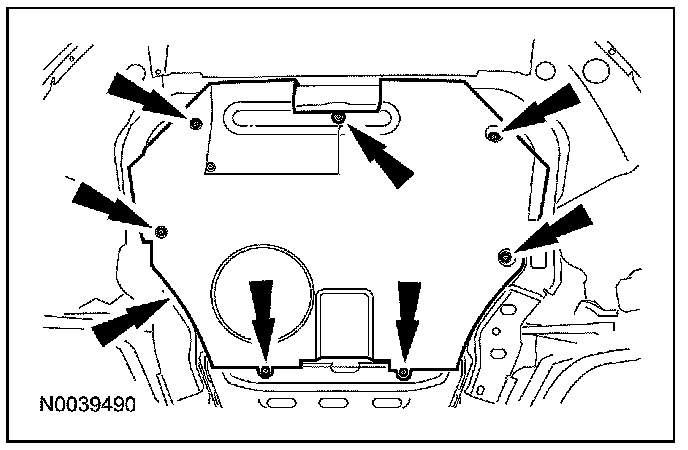 N0039490