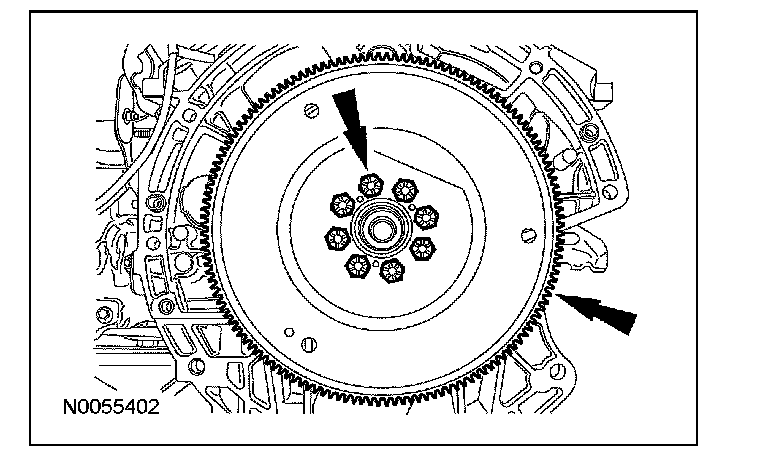 N0055402