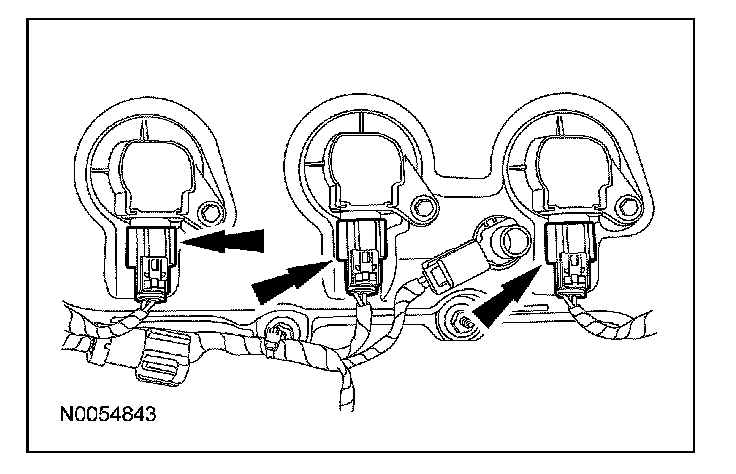 N0054843