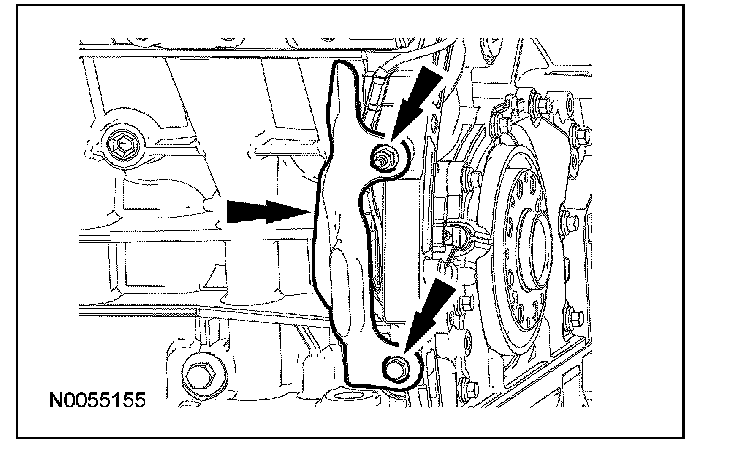 N0055155