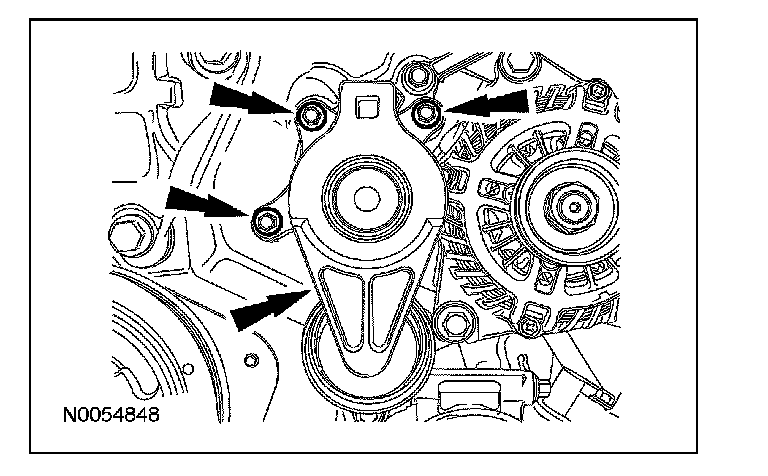 N0054848