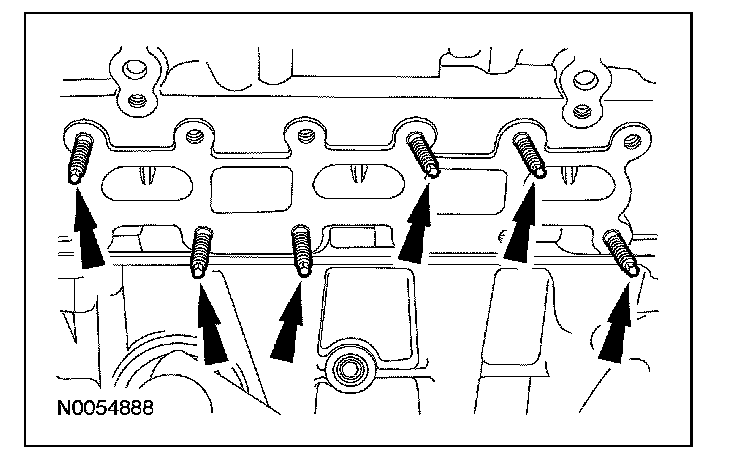 N0054888