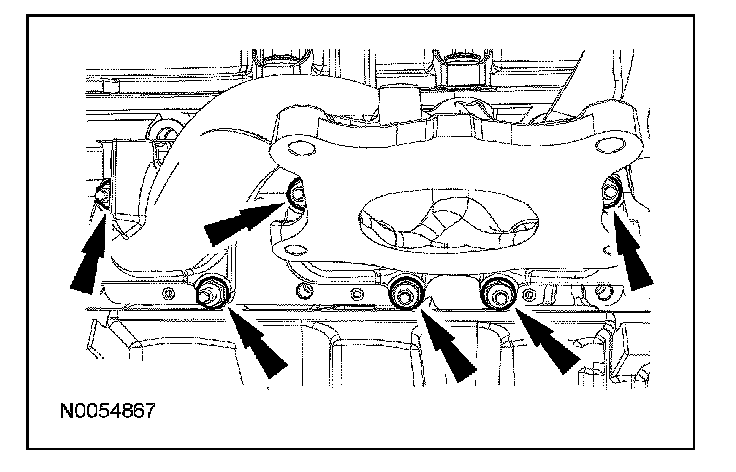 N0054867