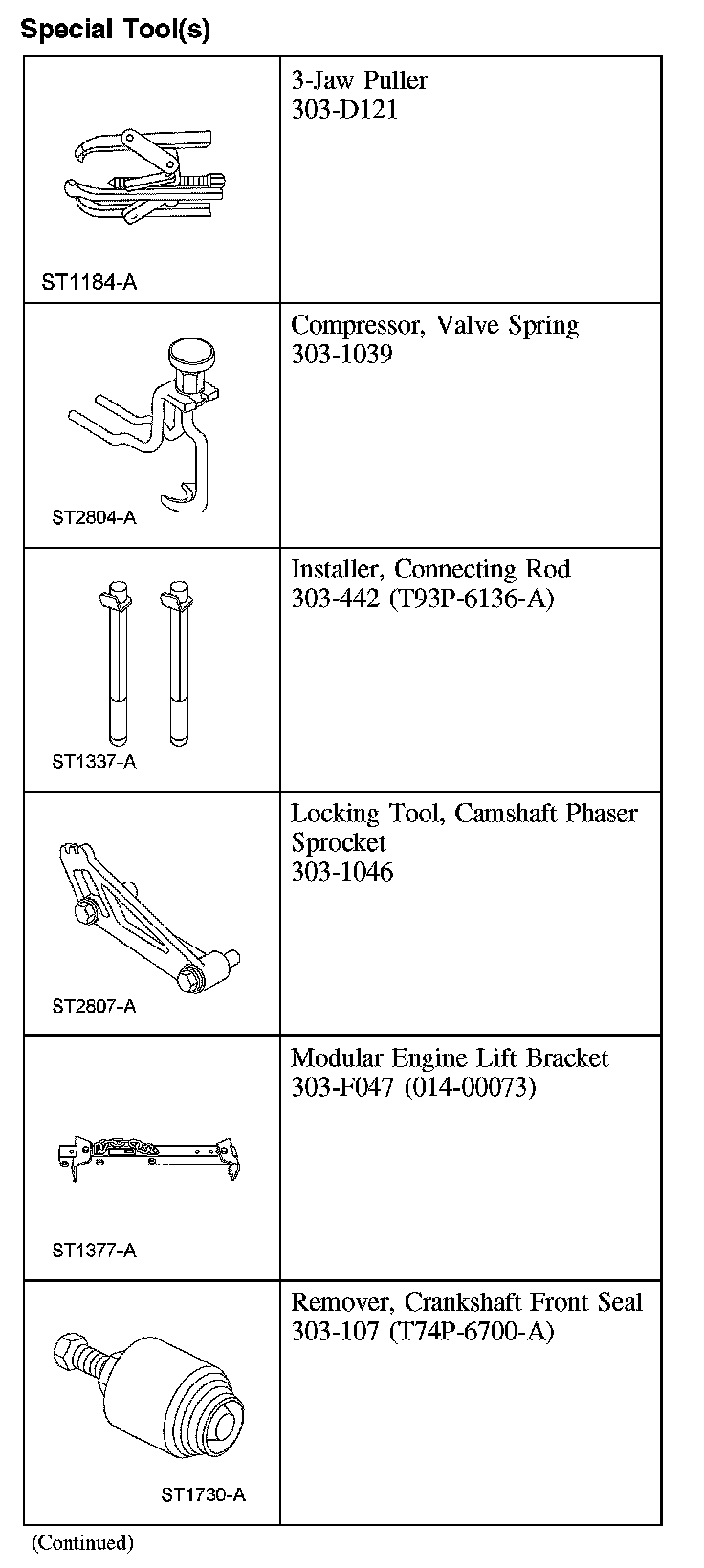 Special Tool(s)

| | |
|---|---|
| ST1184-A | 3-Jaw Puller 303-D121 |
| ST2804-A | Compressor, Valve Spring 303-1039 |
| ST1337-A | Installer, Connecting Rod 303-442 (T93P-6136-A) |
| ST2807-A | Locking Tool, Camshaft Phaser Sprocket 303-1046 |
| ST1377-A | Modular Engine Lift Bracket 303-F047 (014-00073) |
| ST1730-A | Remover, Crankshaft Front Seal 303-107 (T74P-6700-A) |

(Continued)