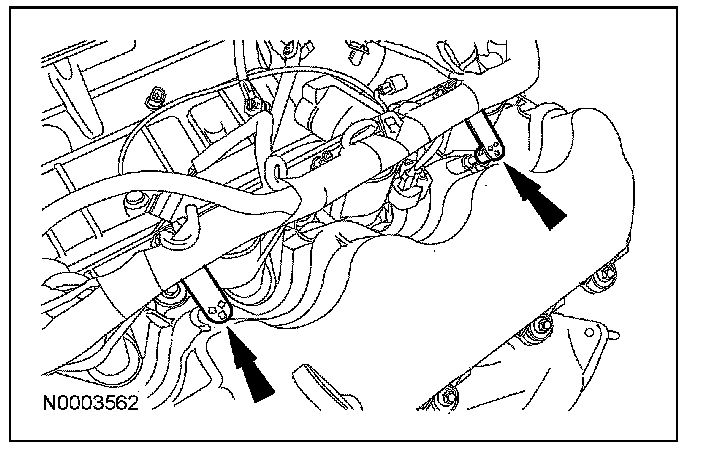 N0003562