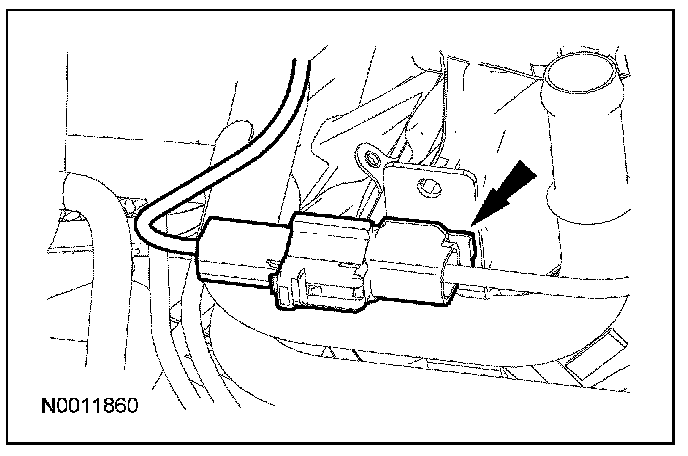 N0011860