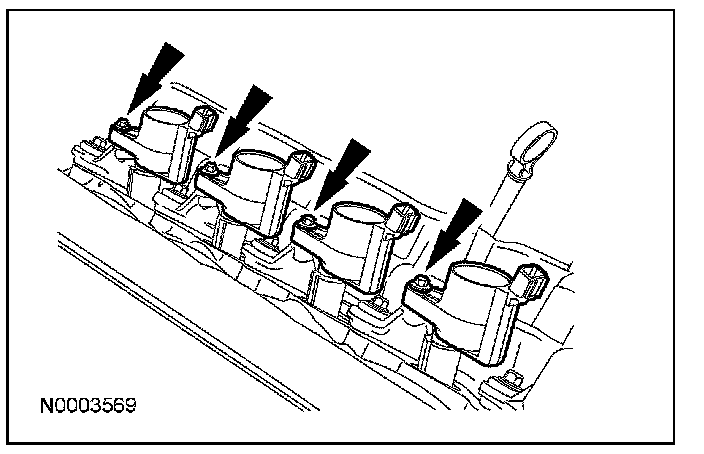 N0003569