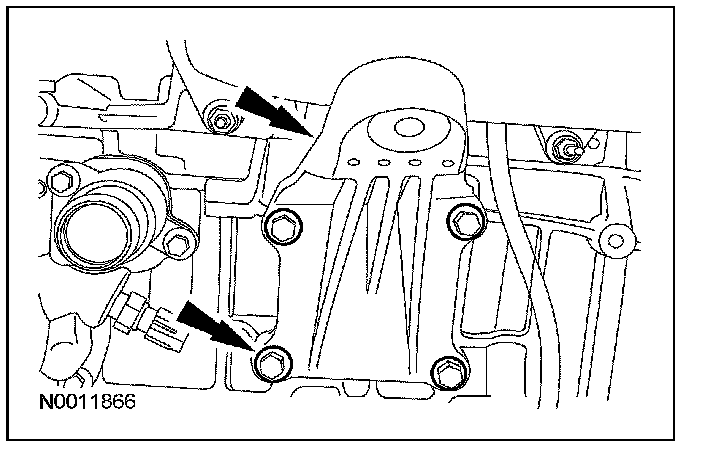 N0011866