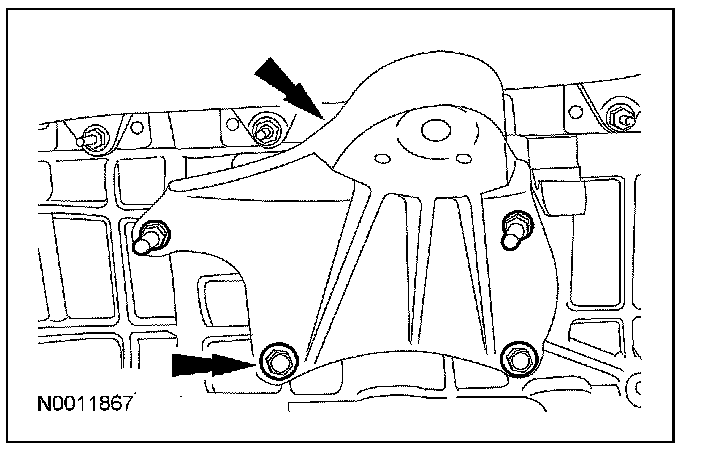 N0011867