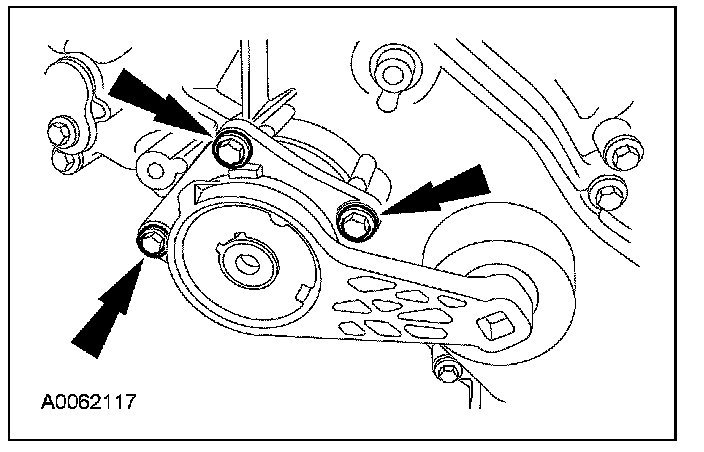 A0062117