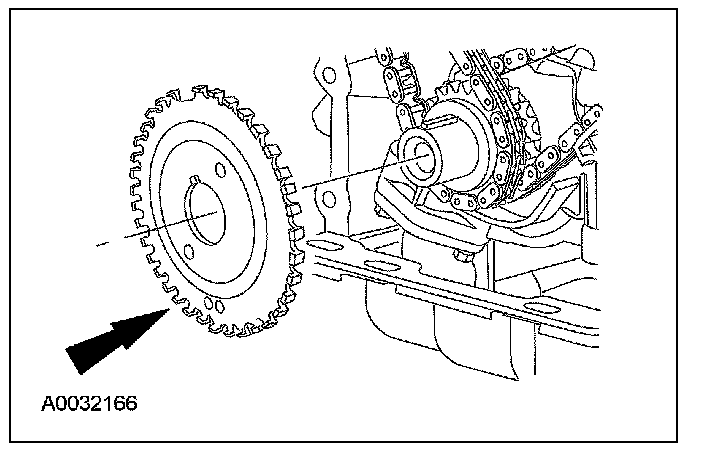 A0032166