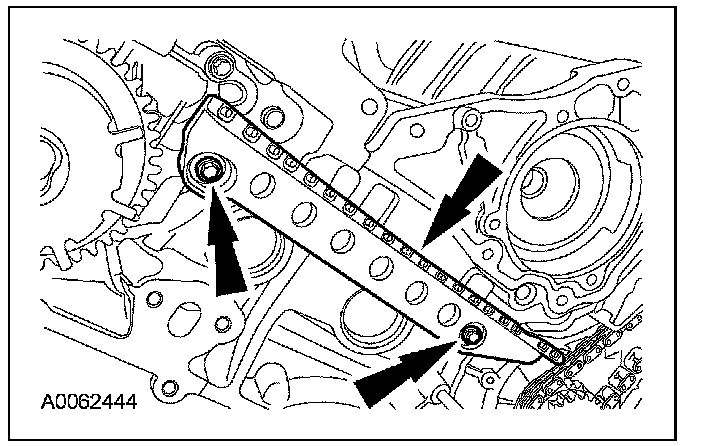 A0062444