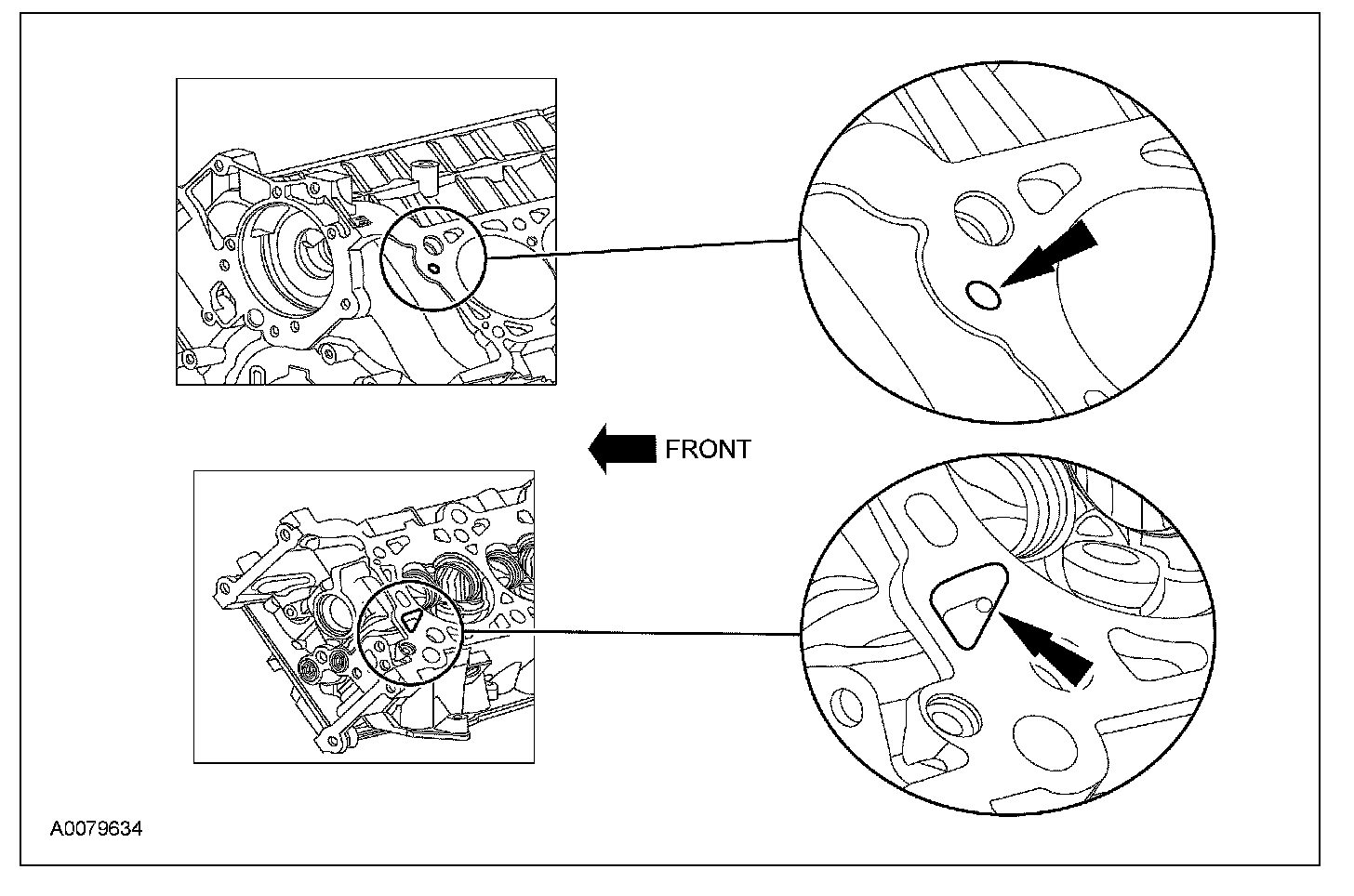 FRONT

A0079634