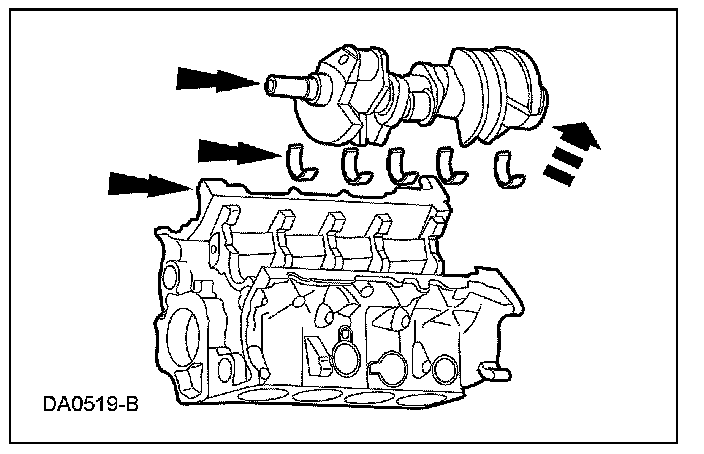 DA0519-B