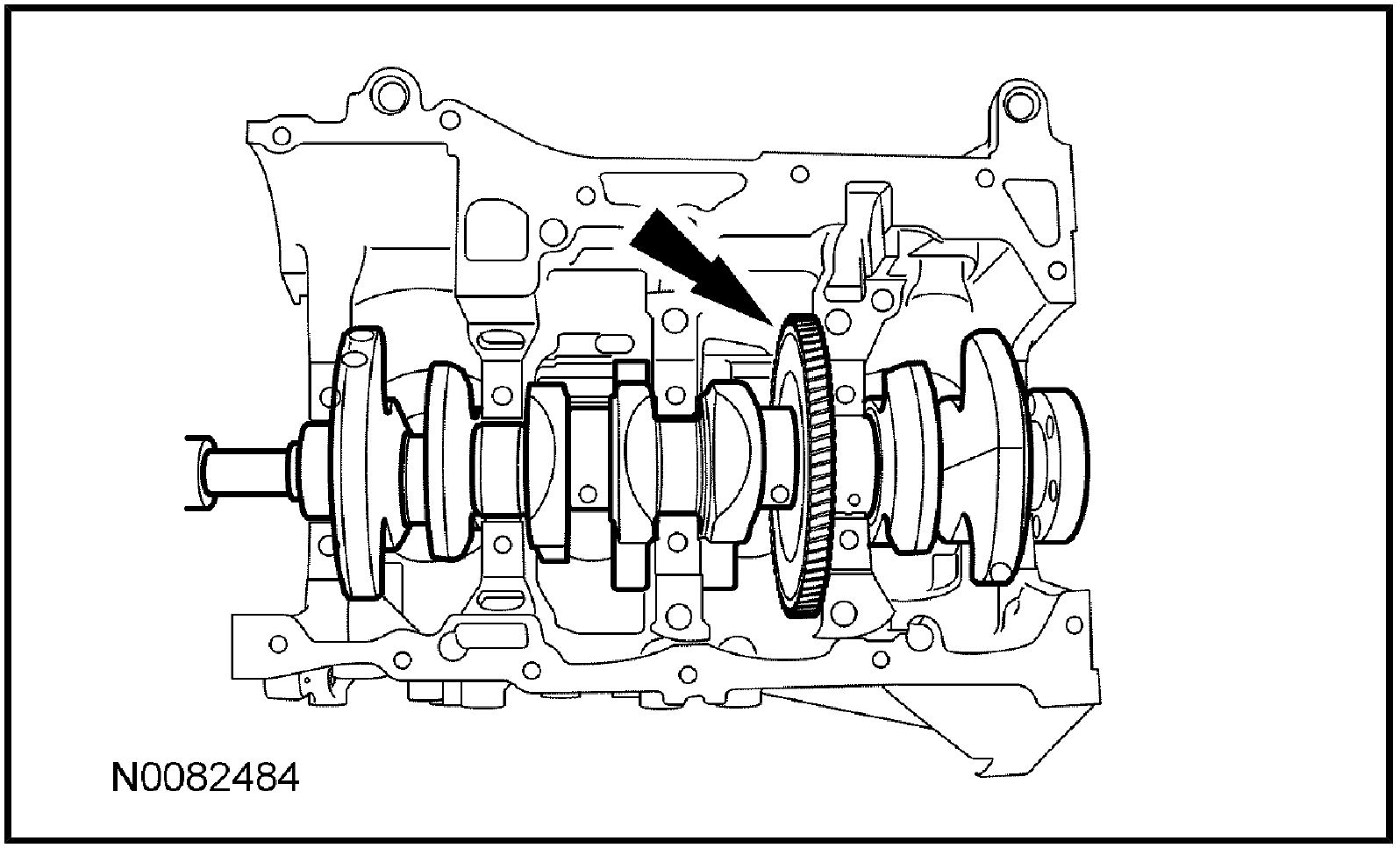 N0082484