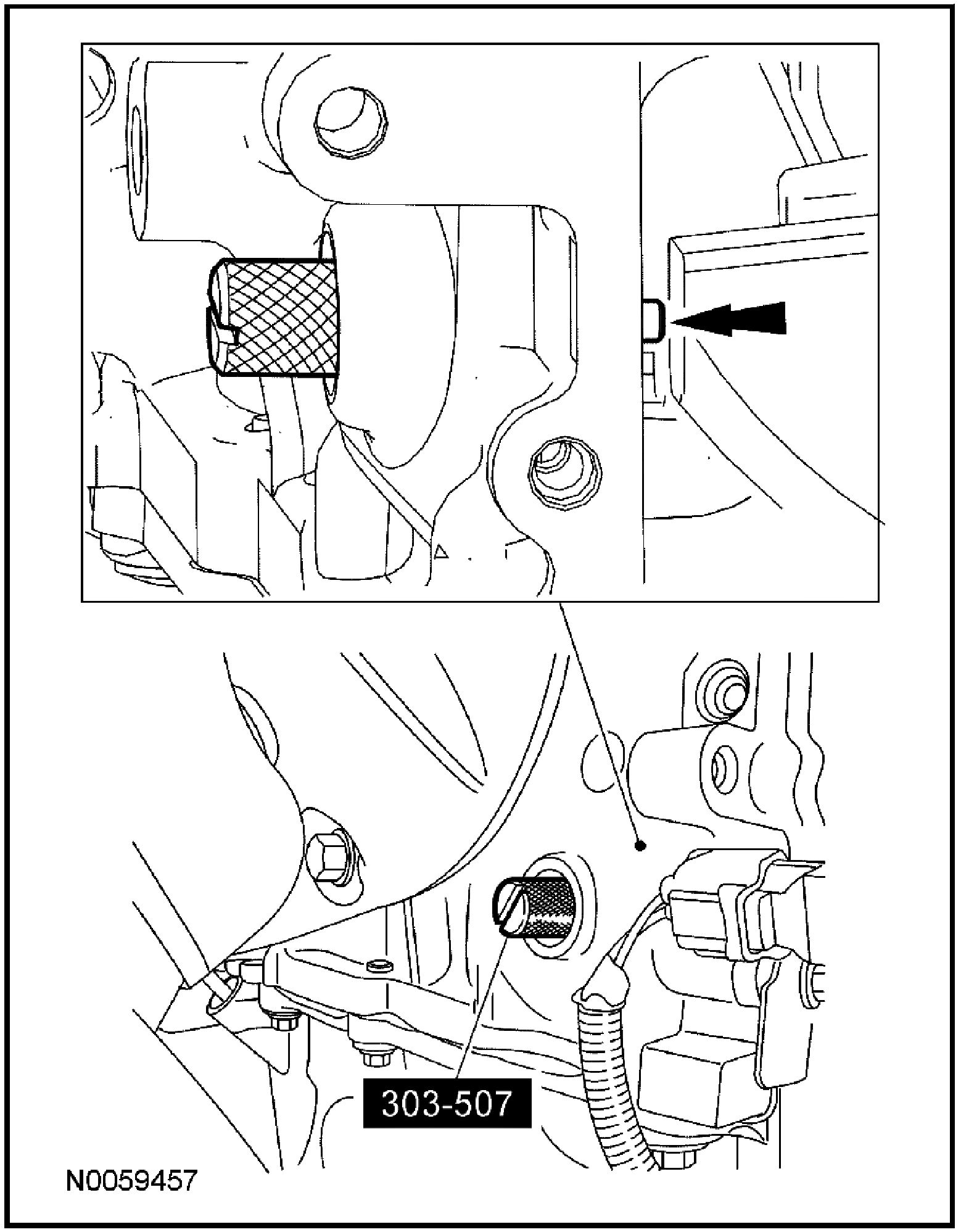 303-507

N0059457