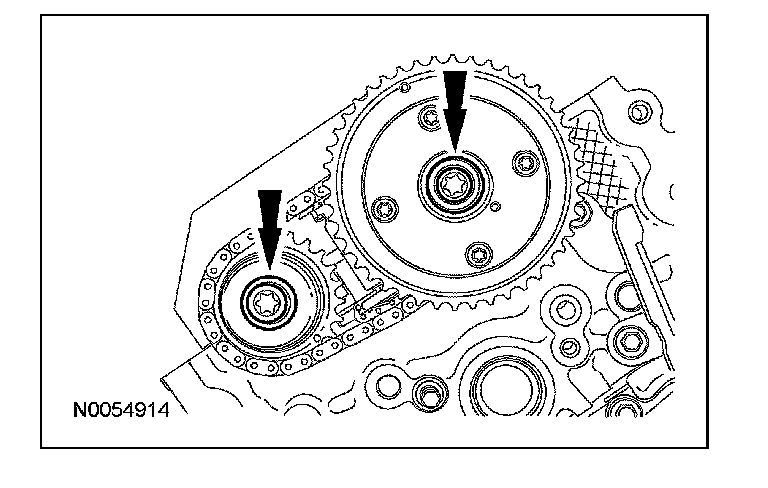 N0054914