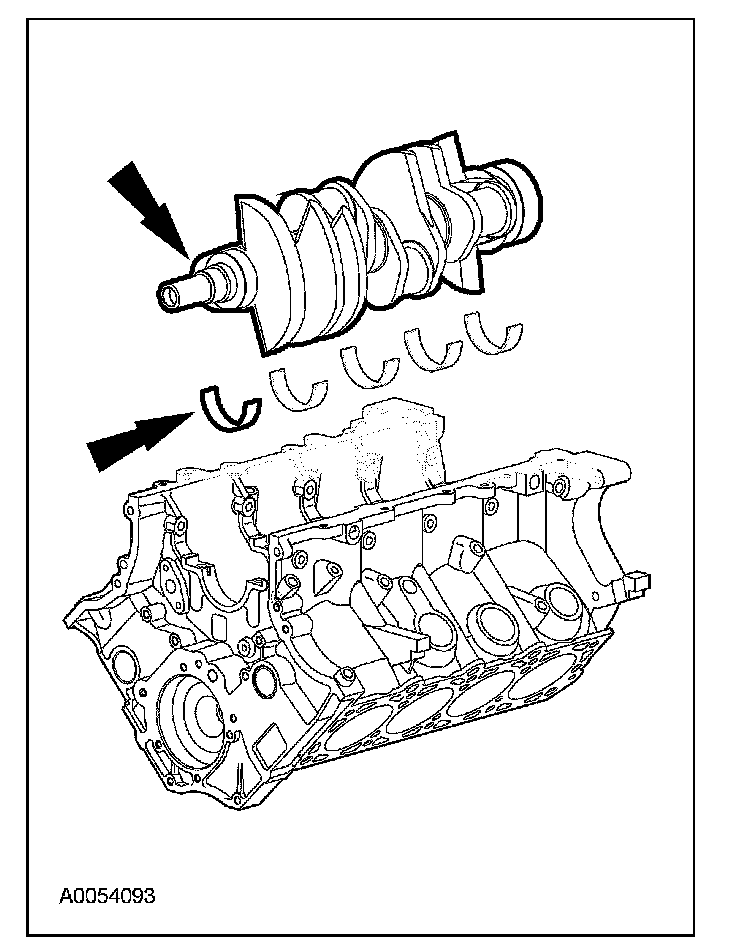 A0054093