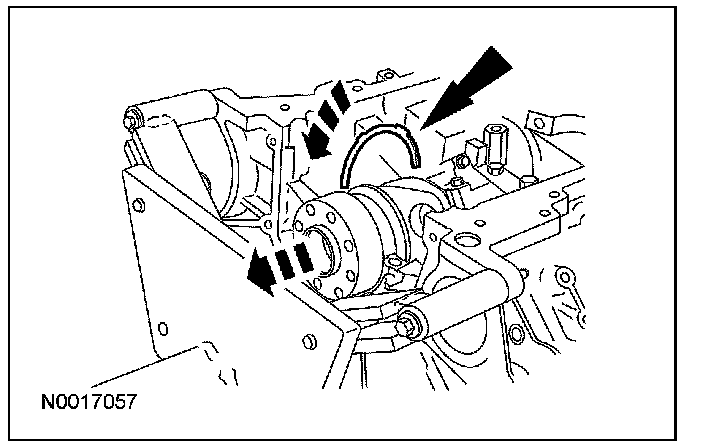 N0017057