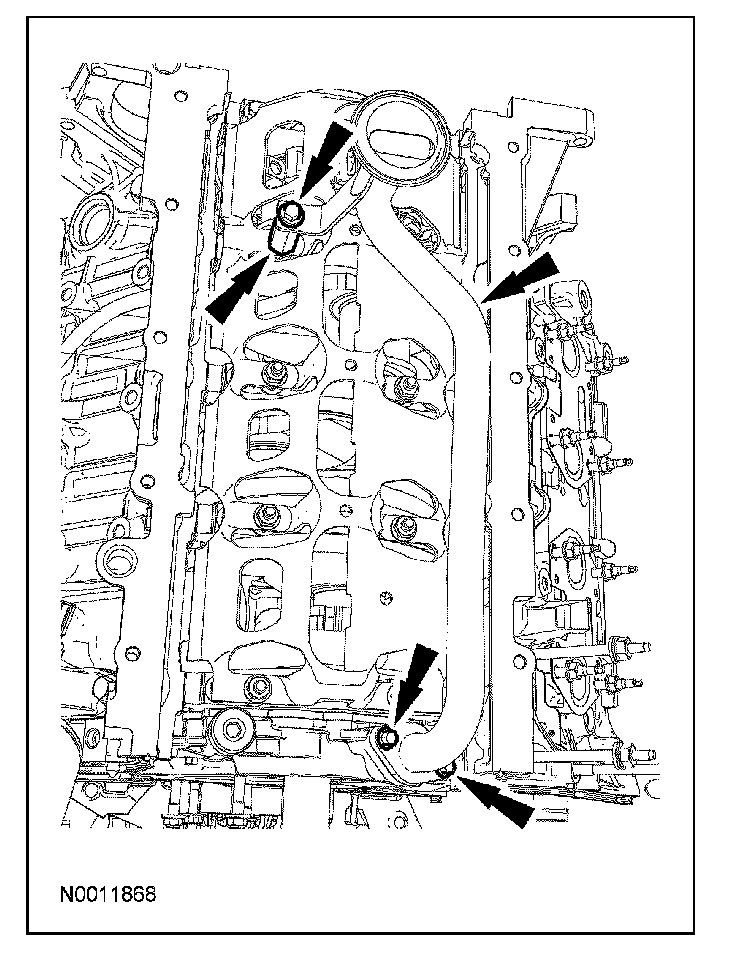 N0011868