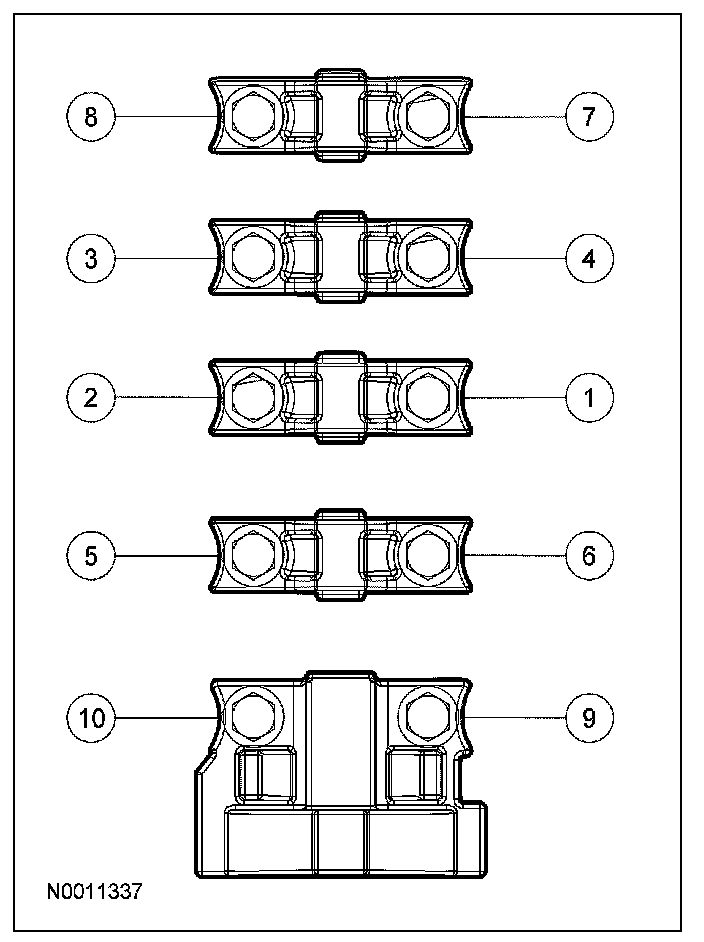 8
7
3
4
2
1
5
6
10
9
N0011337