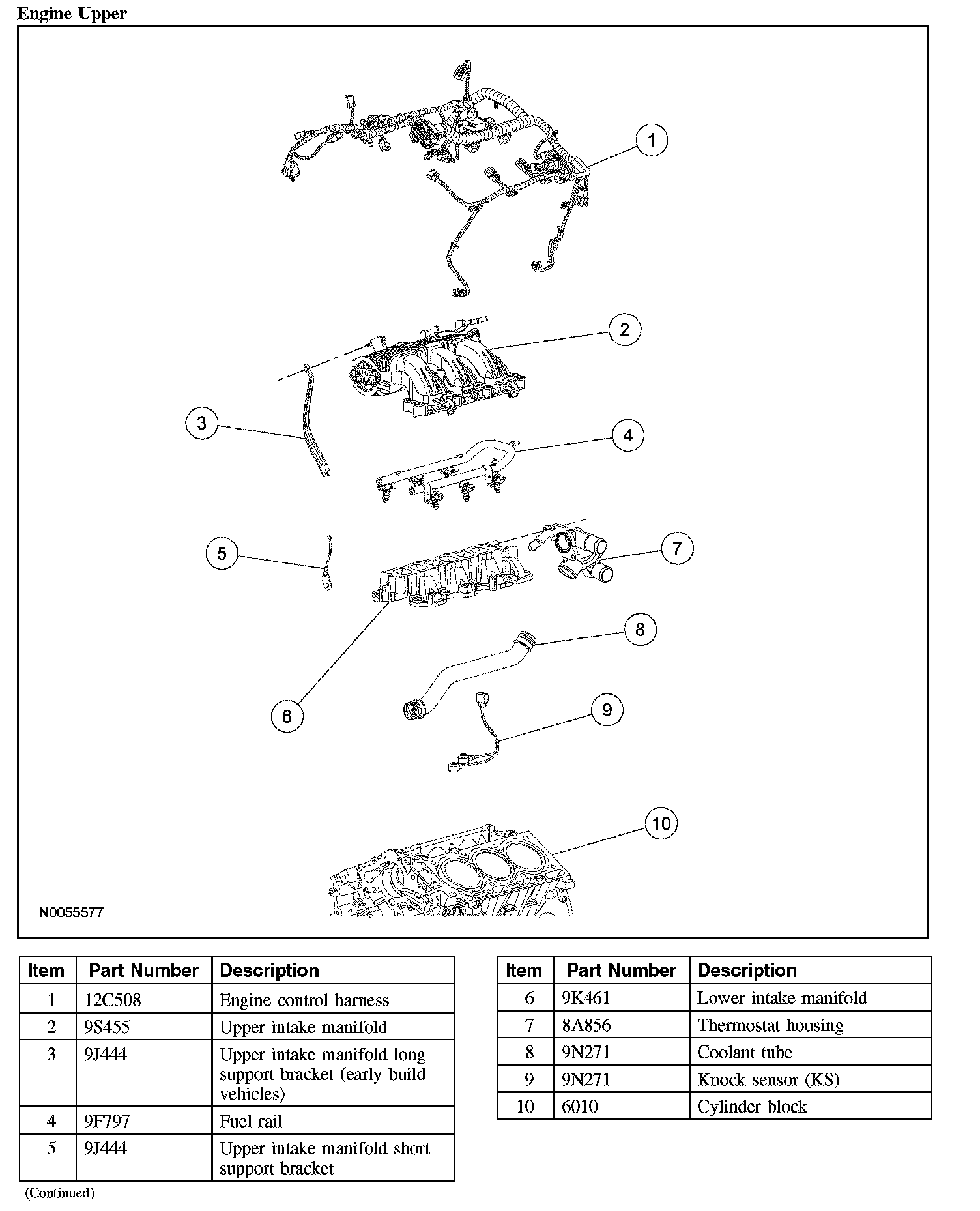 Engine Upper

1
2
3
4
5
7
8
6
9
10

N0055577

| Item | Part Number | Description |
|---|---|---|
| 1 | 12C508 | Engine control harness |
| 2 | 9S455 | Upper intake manifold |
| 3 | 9J444 | Upper intake manifold long support bracket (early build vehicles) |
| 4 | 9F797 | Fuel rail |
| 5 | 9J444 | Upper intake manifold short support bracket |

(Continued)

| Item | Part Number | Description |
|---|---|---|
| 6 | 9K461 | Lower intake manifold |
| 7 | 8A856 | Thermostat housing |
| 8 | 9N271 | Coolant tube |
| 9 | 9N271 | Knock sensor (KS) |
| 10 | 6010 | Cylinder block |