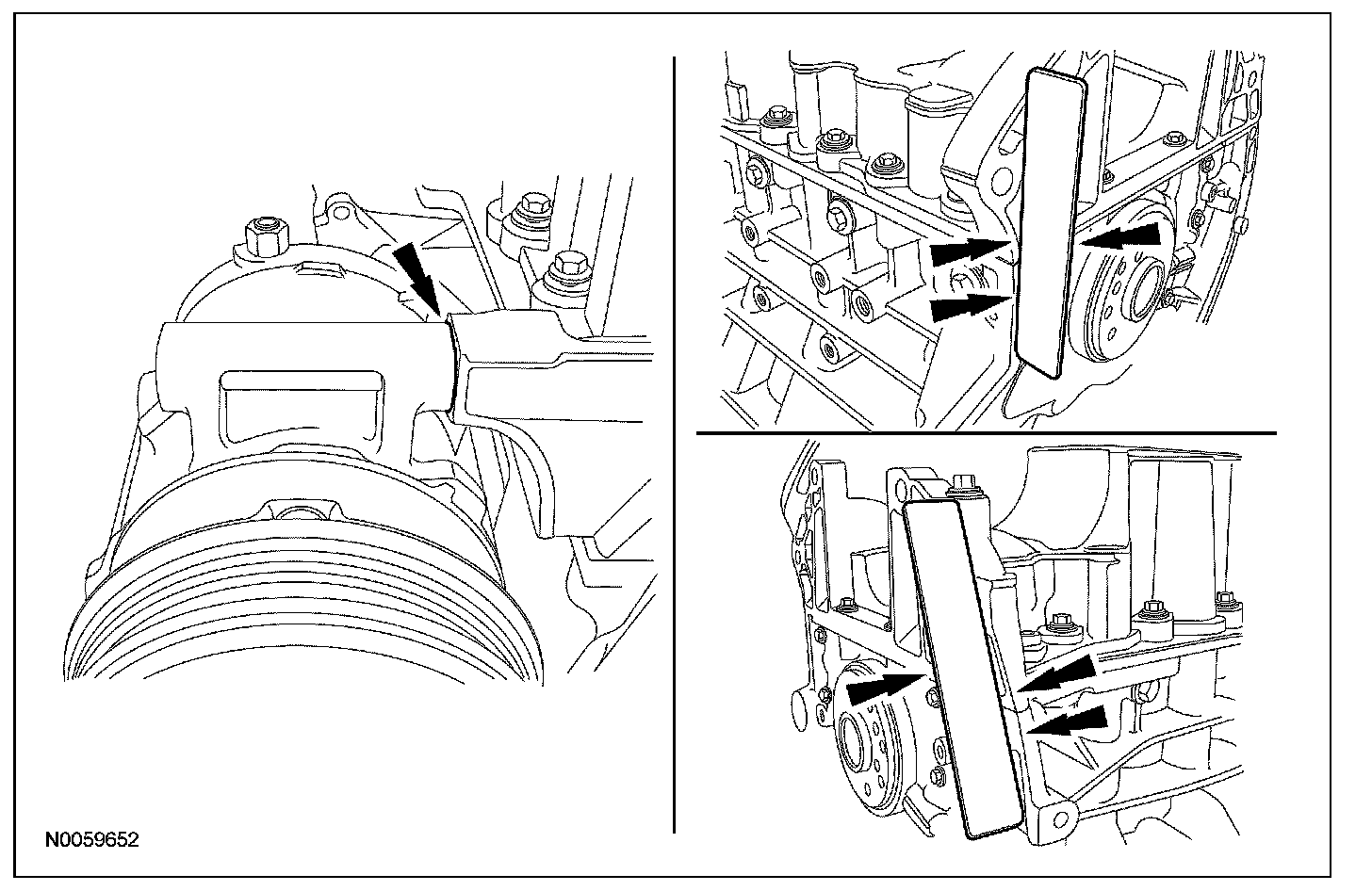 N0059652