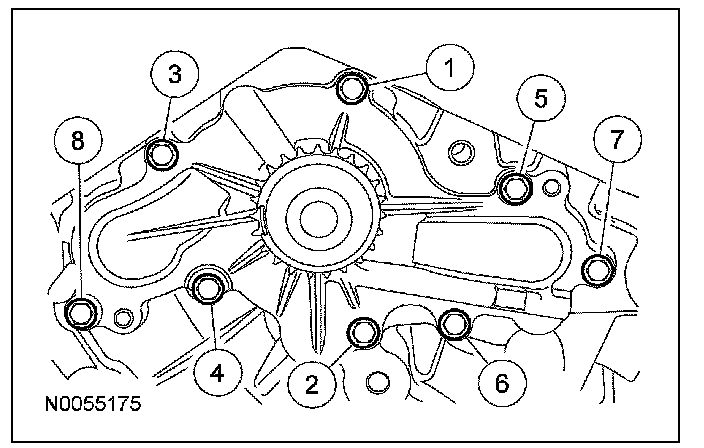 3
1
5
8
7
4
2
6
N0055175