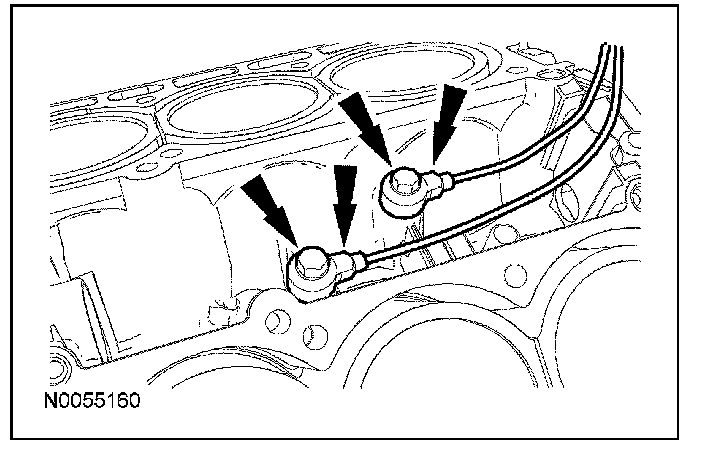 N0055160