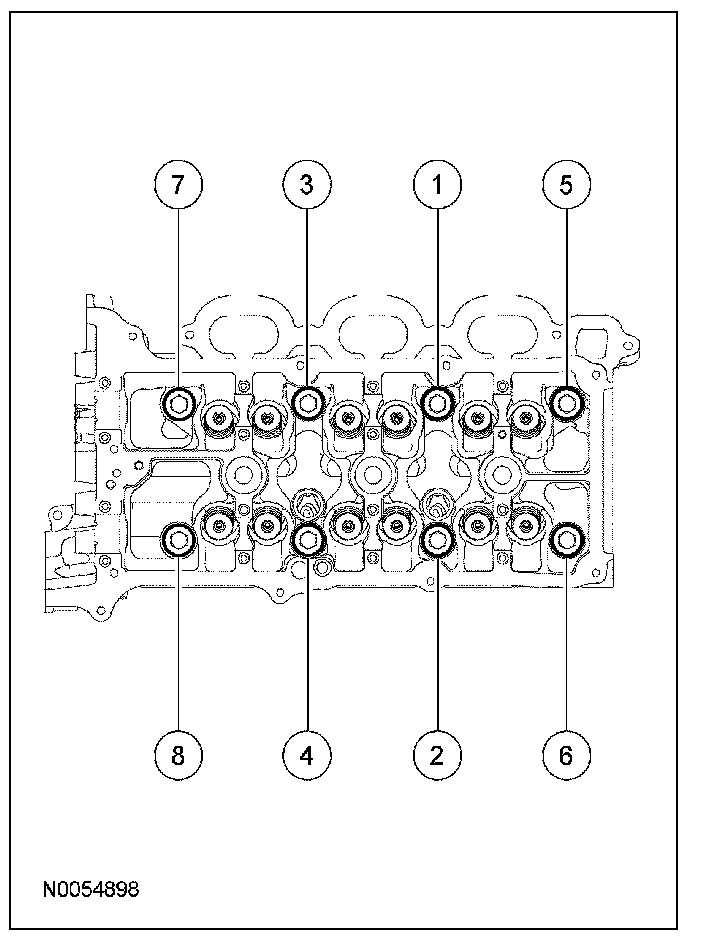 7
3
1
5
8
4
2
6
N0054898