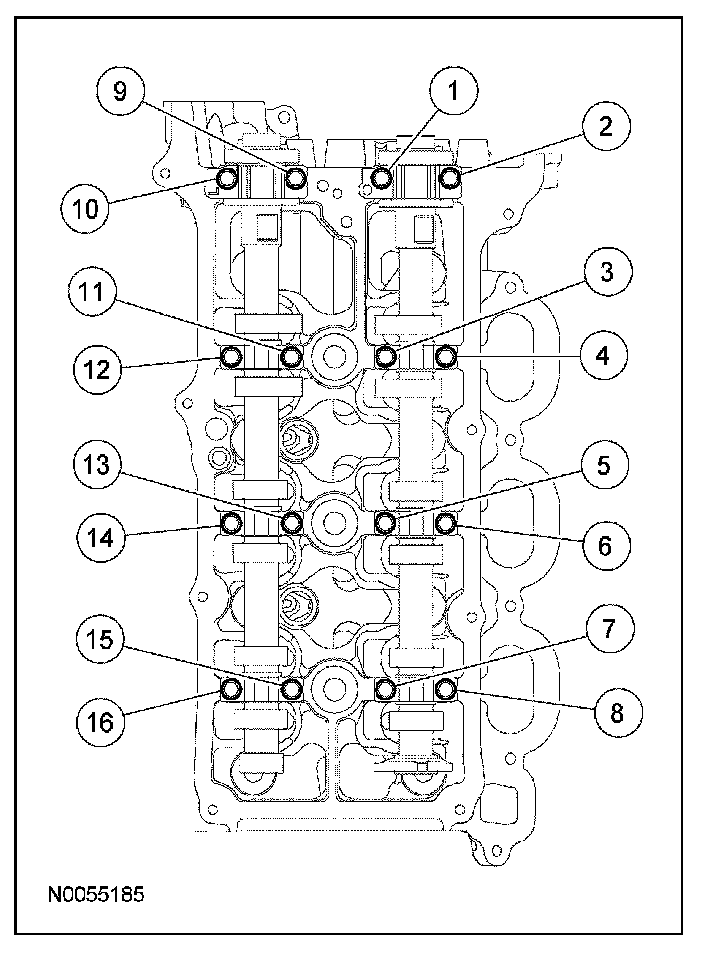 9
1
2
10
11
3
12
4
13
5
14
6
15
7
16
8
N0055185