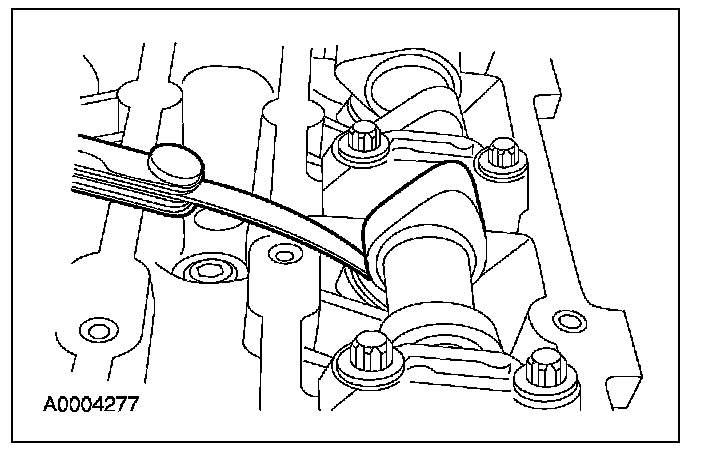 A0004277