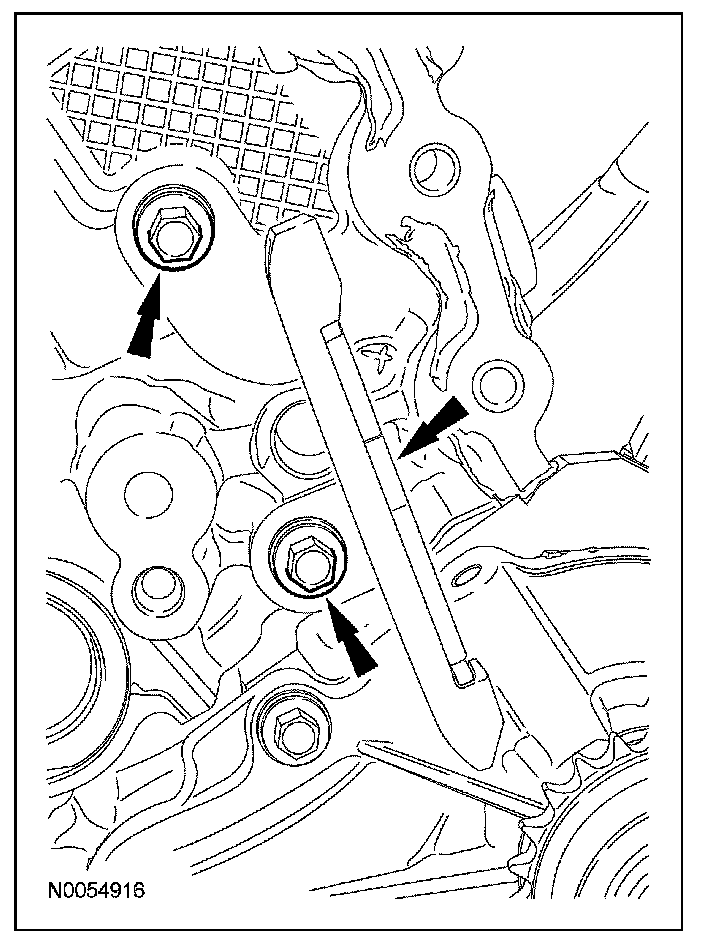 N0054916