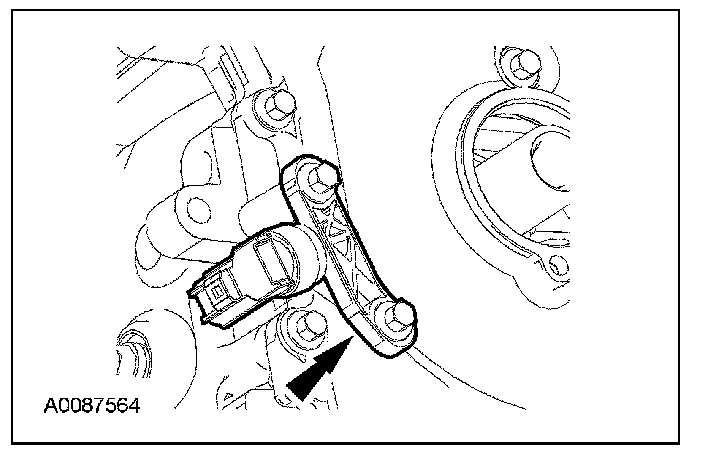 A0087564