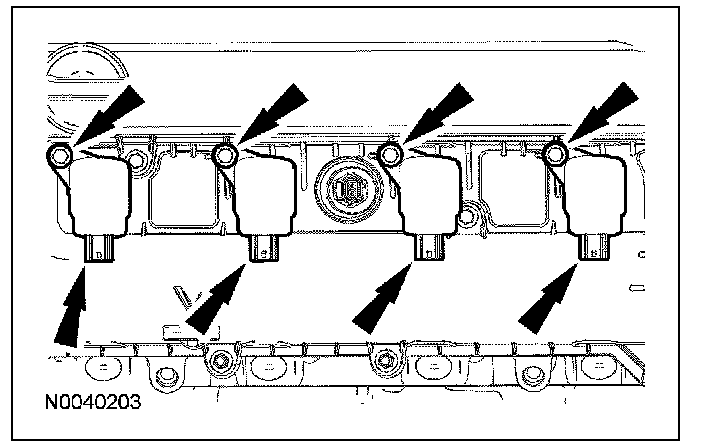 N0040203