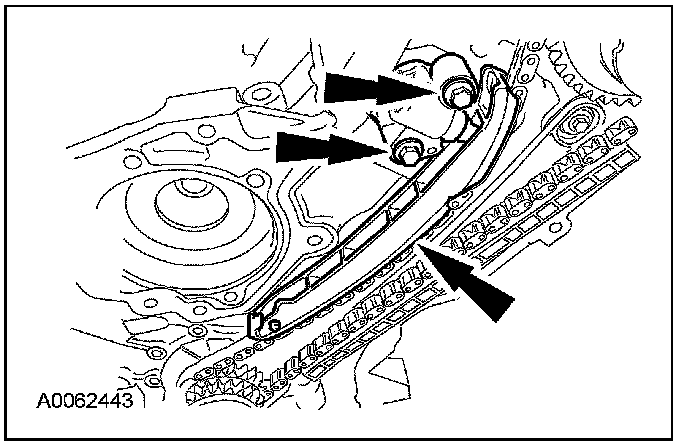 A0062443