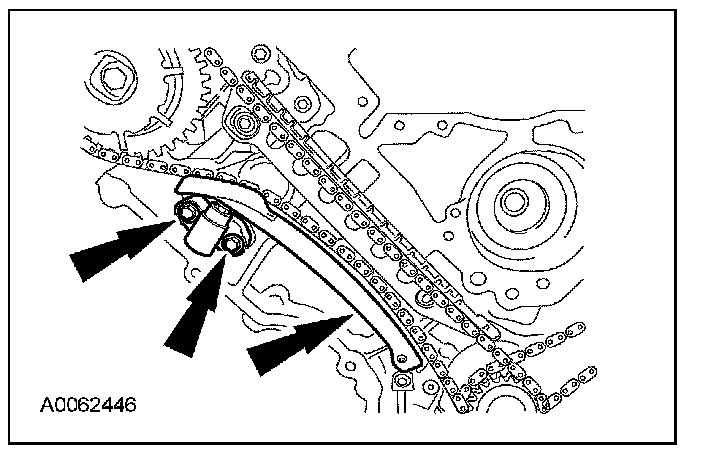 A0062446