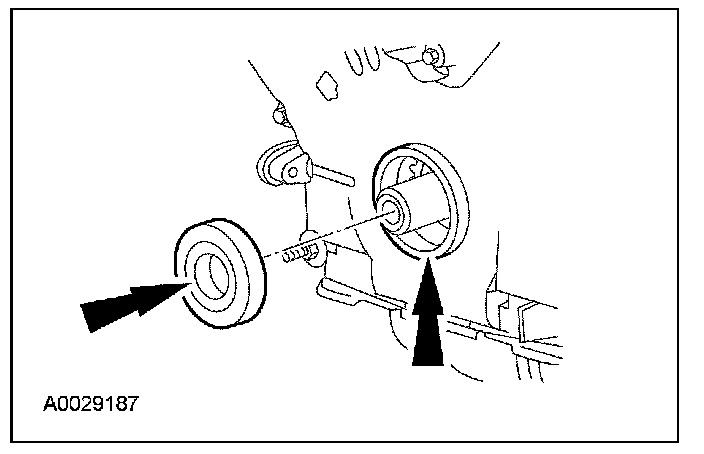 A0029187