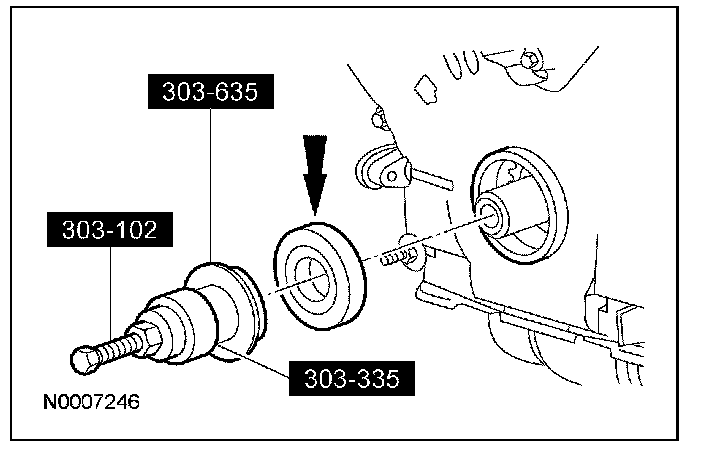 303-635

303-102

303-335

N0007246