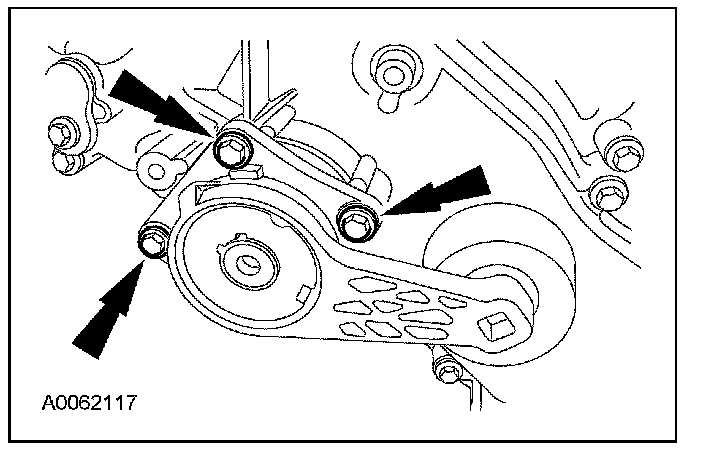 A0062117