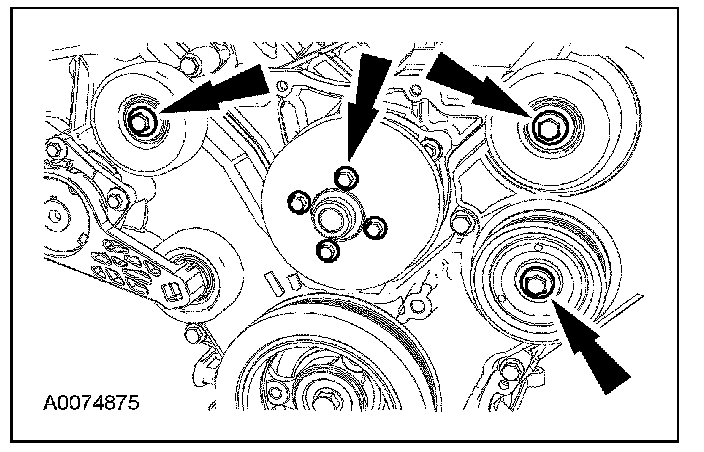 A0074875