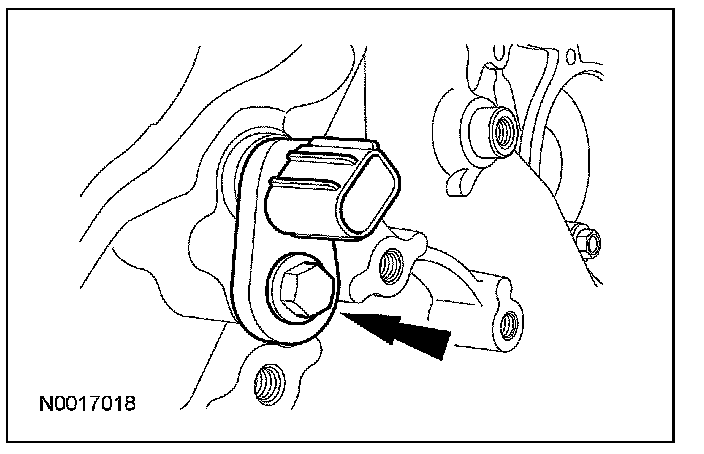 N0017018