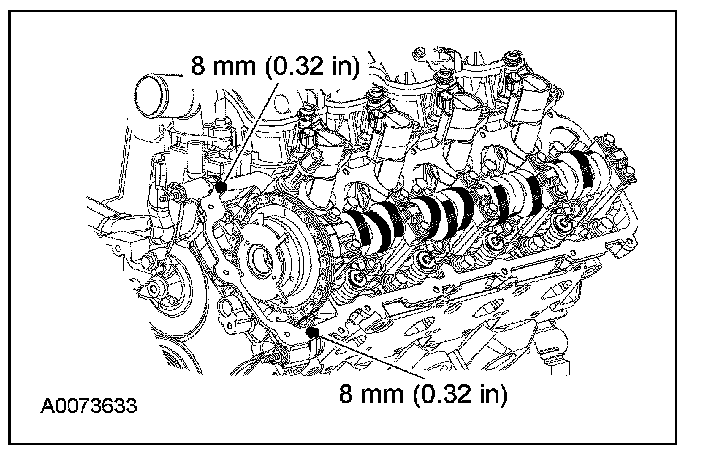 8 mm (0.32 in)

8 mm (0.32 in)

A0073633