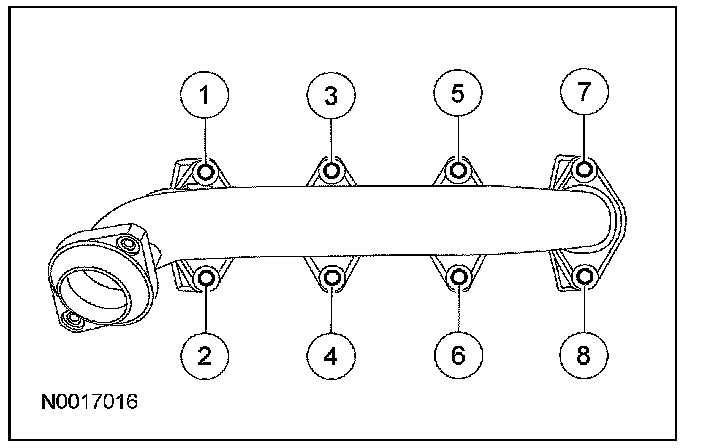 1
3
5
7
2
4
6
8
N0017016