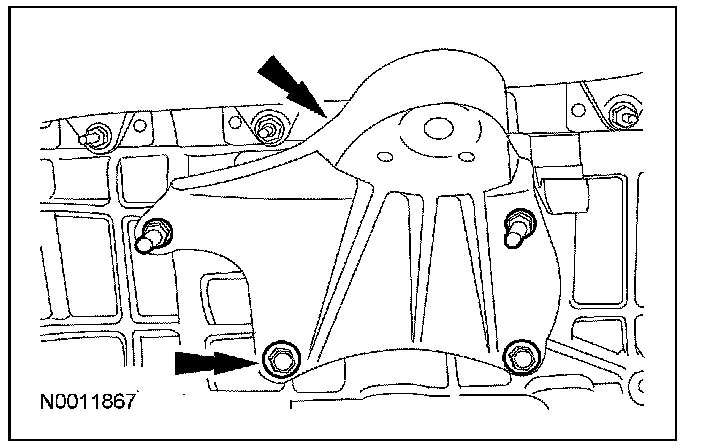 N0011867