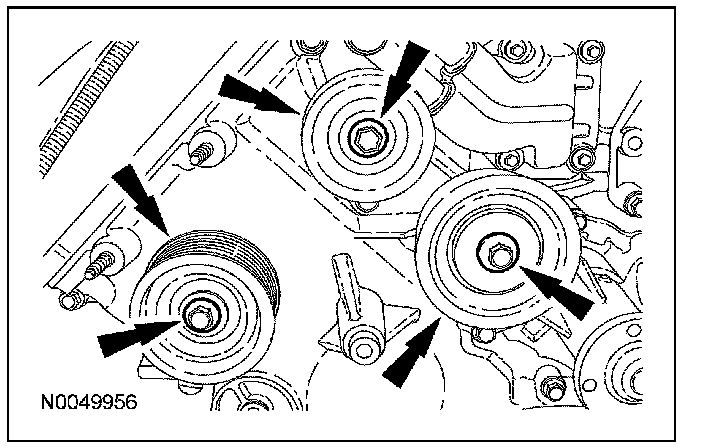 N0049956